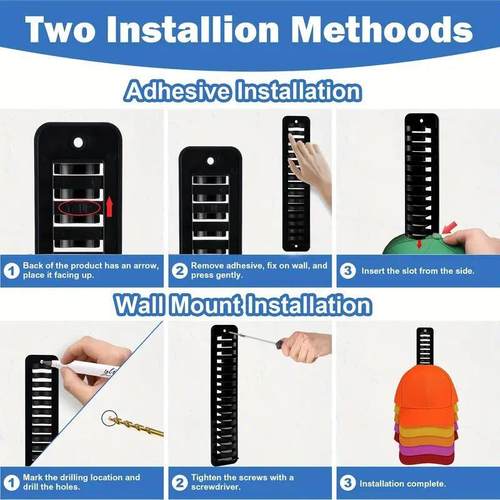 Two Installion Methoods

Adhesive Installation

1 Back of the product has an arrow, place it facing up.

2 Remove adhesive, fix on wall, and press gently.

3 Insert the slot from the side.

Wall Mount Installation

1 Mark the drilling location and drill the holes.

2 Tighten the screws with a screwdriver.

3 Installation complete.