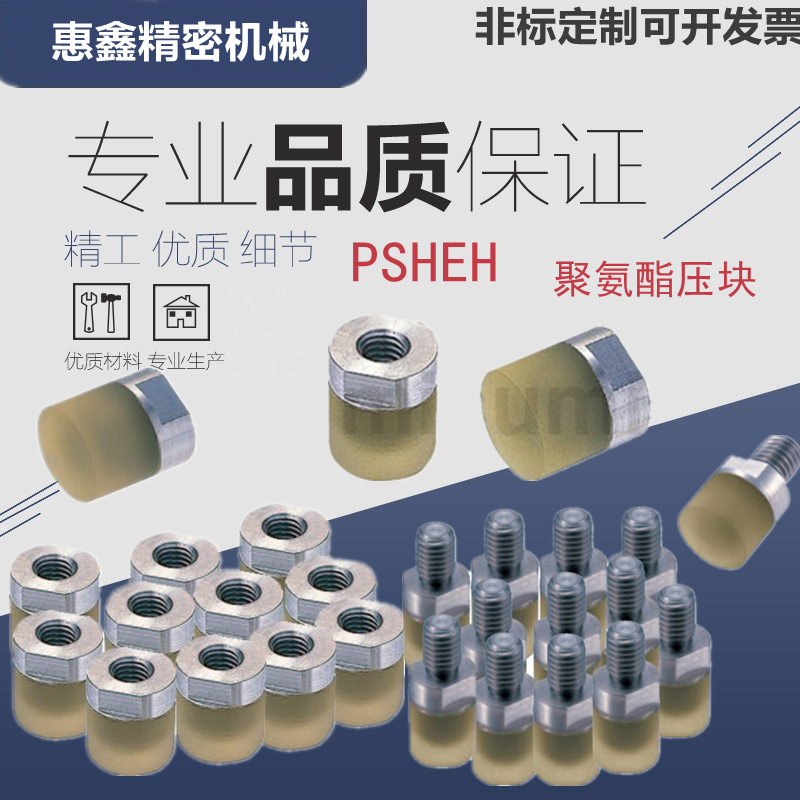 惠鑫精密机械

非标定制可开发票

专业品质保证

精工 优质 细节

PSHEH

聚氨酯压块

优质材料 专业生产