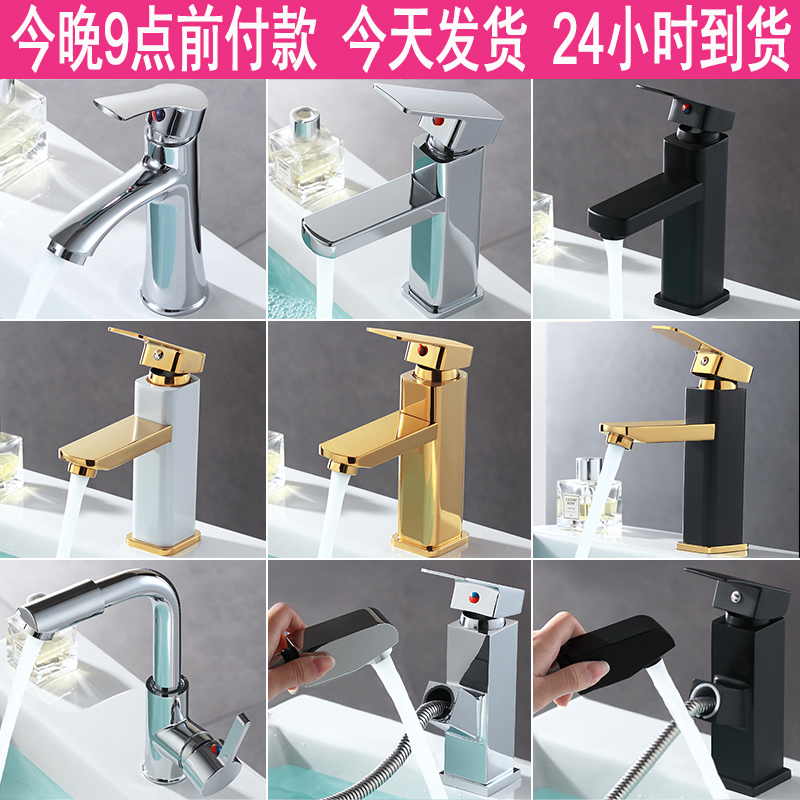 今晚9点前付款 今天发货 24小时到货