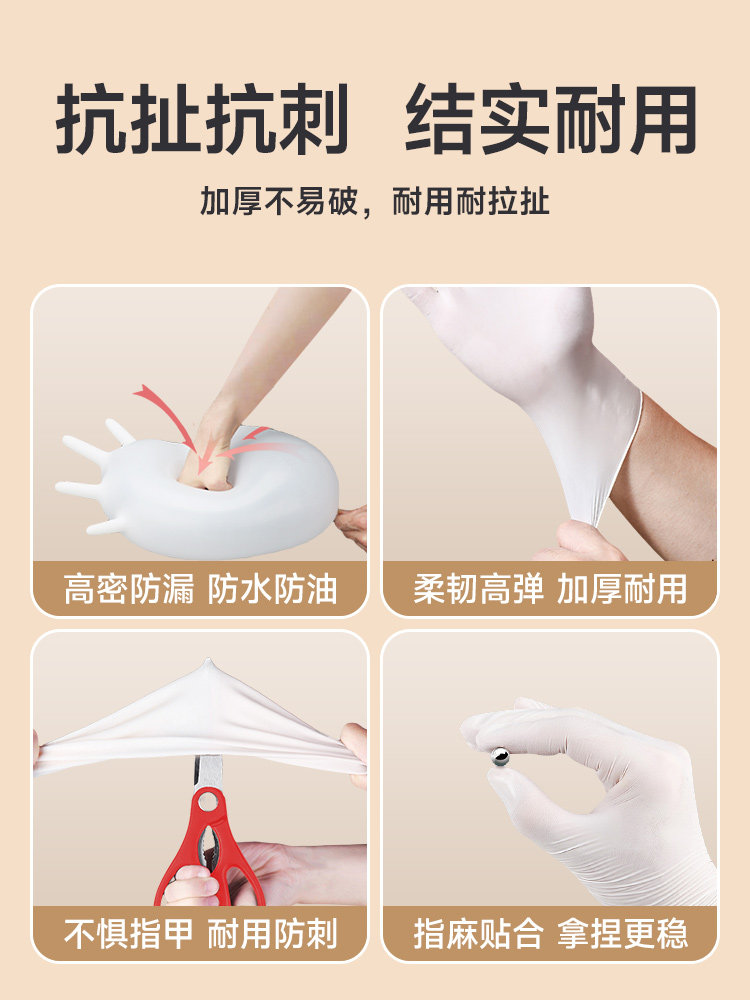 抗扯抗刺 结实耐用

加厚不易破，耐用耐拉扯

高密防漏 防水防油

柔韧高弹 加厚耐用

不惧指甲 耐用防刺

指麻贴合 拿捏更稳