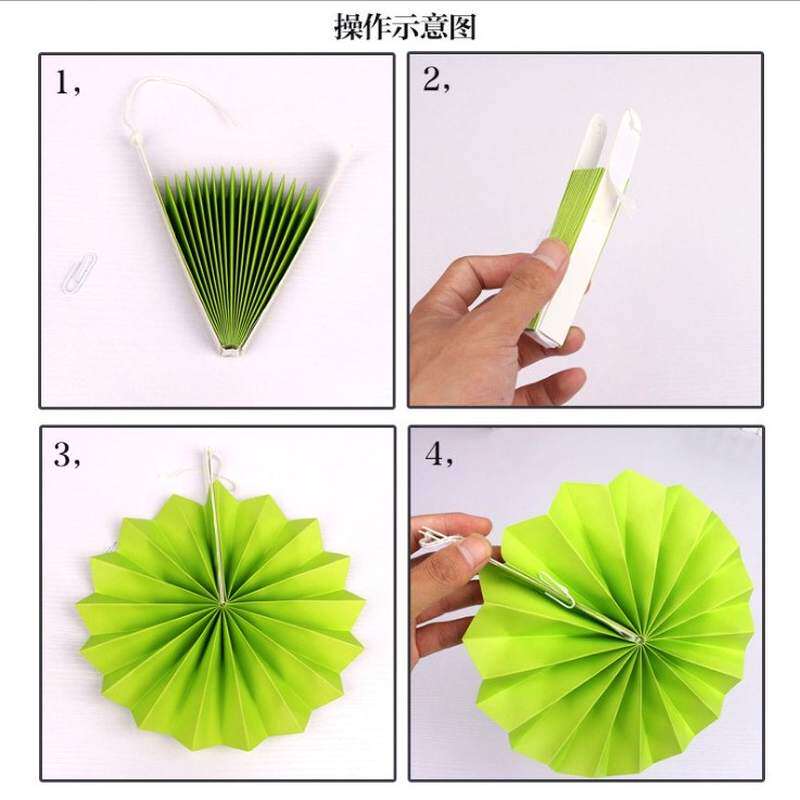 操作示意图

1,

2,

3,

4,