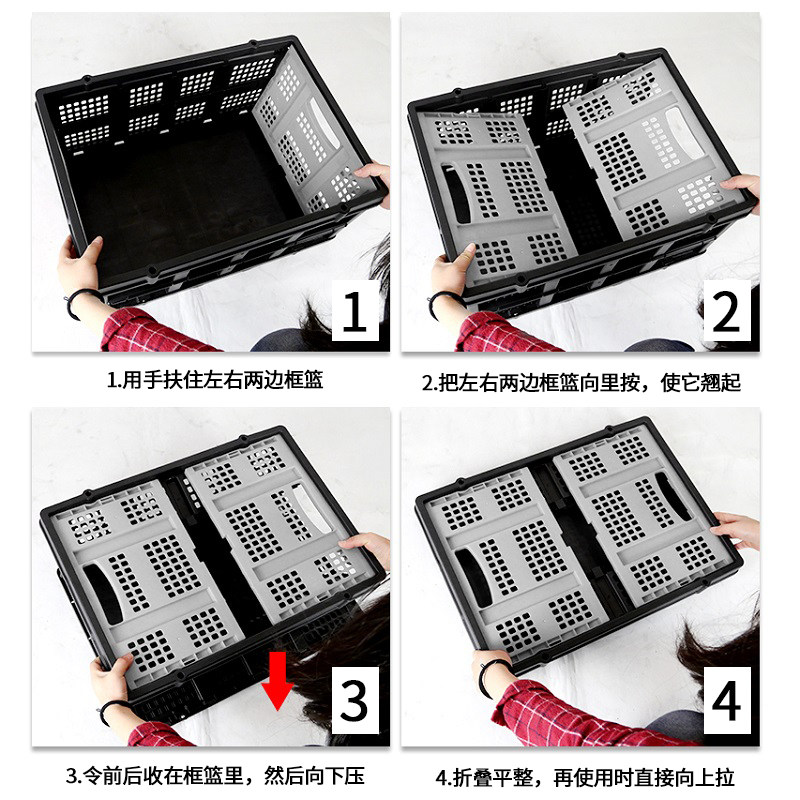 1

1.用手扶住左右两边框篮

2

2.把左右两边框篮向里按，使它翘起

3

3.令前后收在框篮里，然后向下压

4

4.折叠平整，再使用时直接向上拉