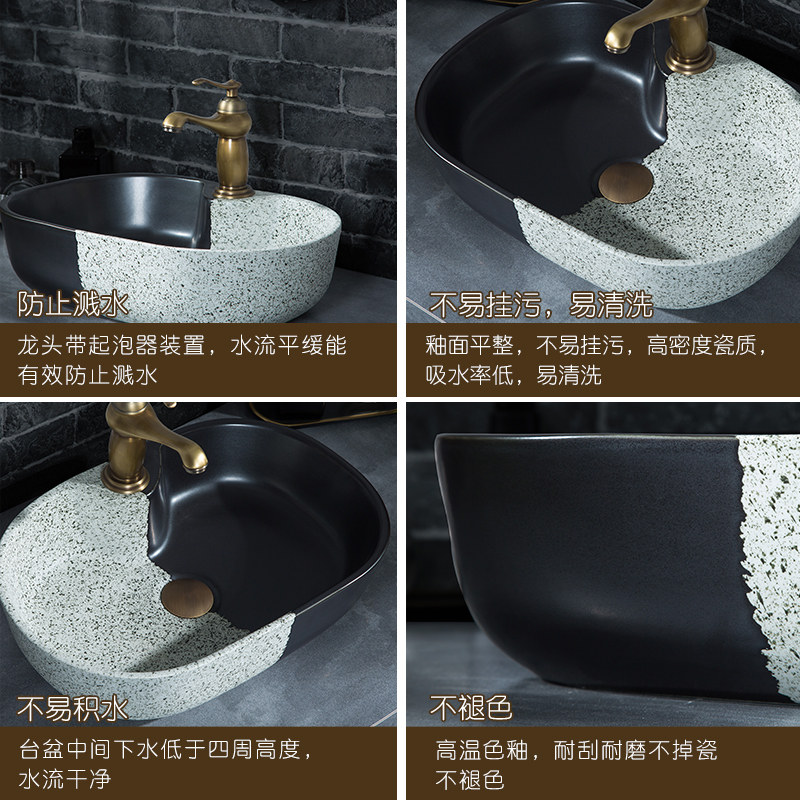 防止溅水

龙头带起泡器装置，水流平缓能有效防止溅水

不易挂污，易清洗

釉面平整，不易挂污，高密度瓷质，吸水率低，易清洗

不易积水

台盆中间下水低于四周高度，水流干净

不褪色

高温色釉，耐刮耐磨不掉瓷不褪色