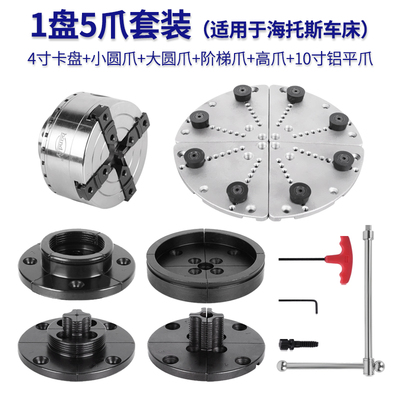 1盘5爪套装（适用于海托斯车床）

4寸卡盘+小圆爪+大圆爪+阶梯爪+高爪+10寸铝平爪