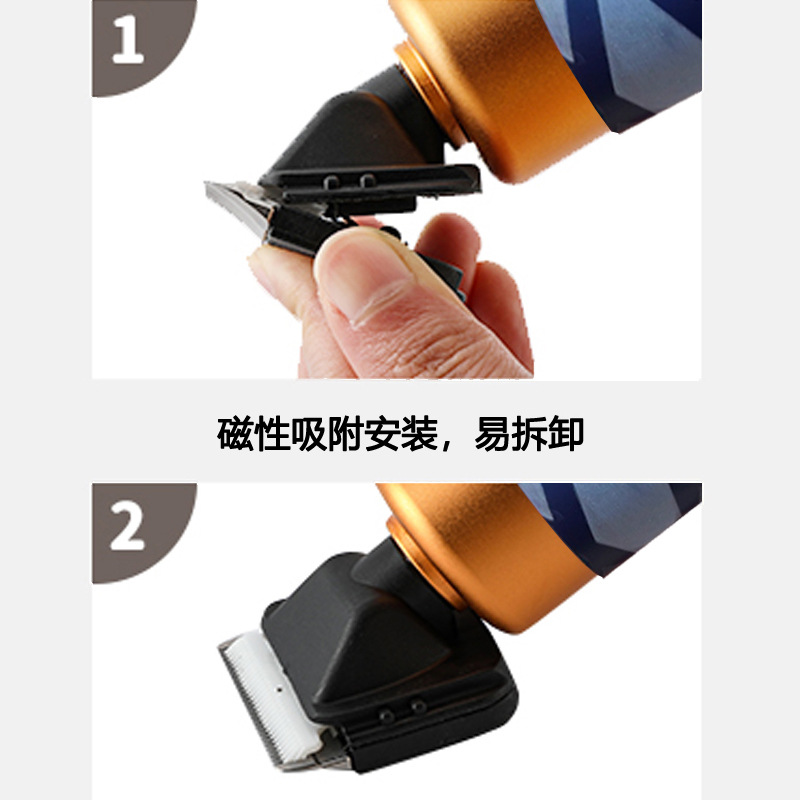 1

磁性吸附安装，易拆卸

2