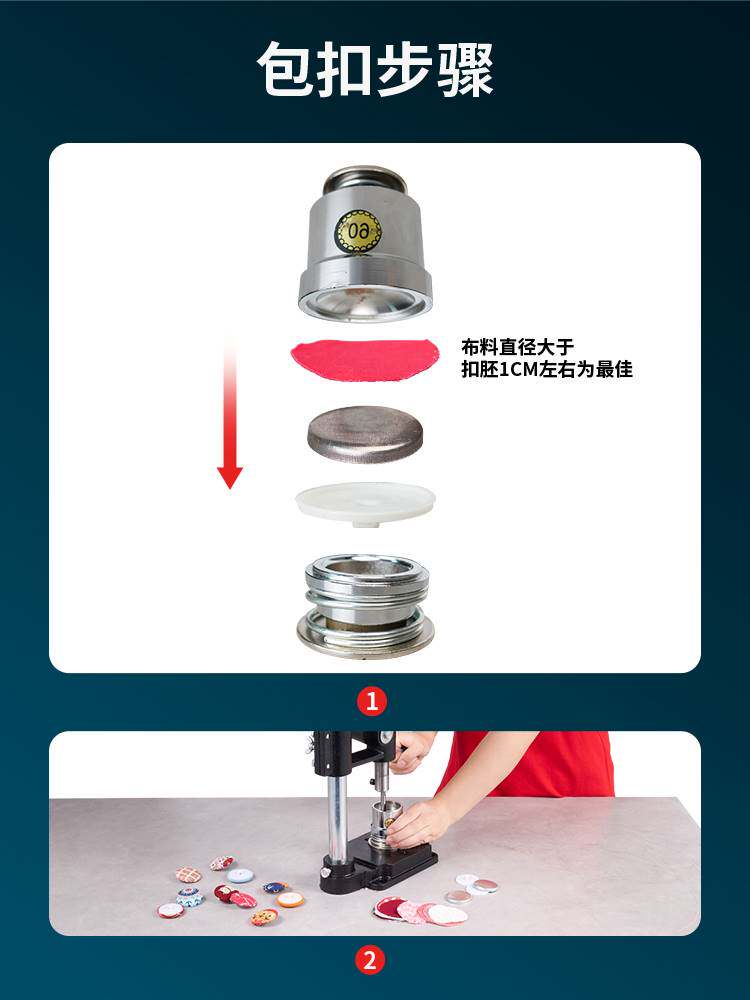 包扣步骤

60

布料直径大于
扣胚1CM左右为最佳

1

2