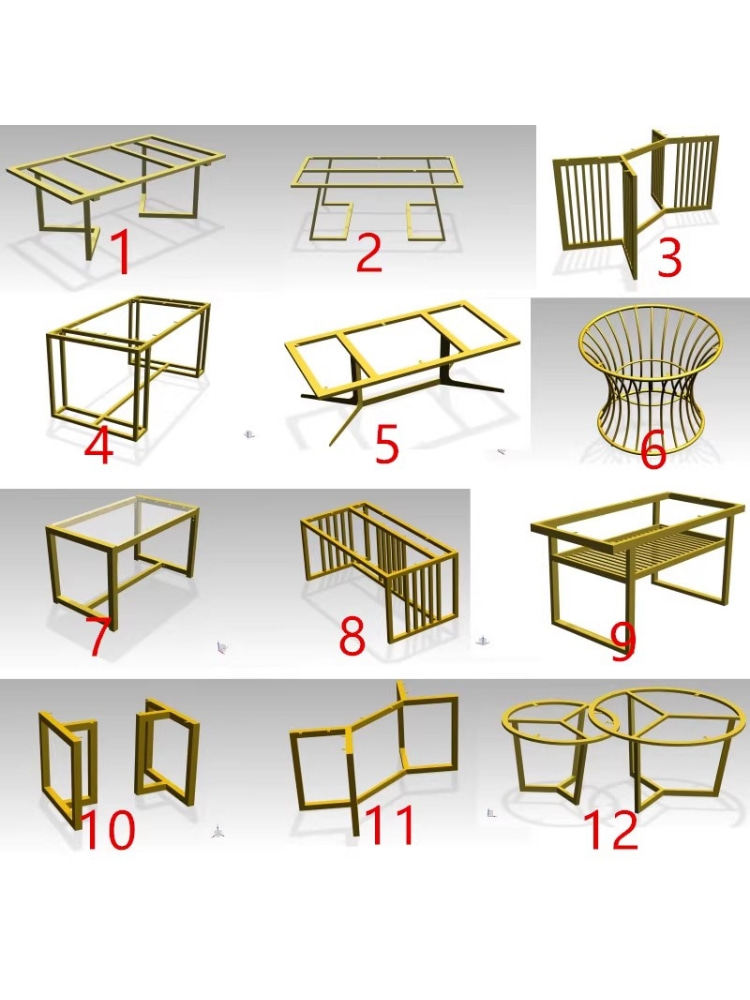 1
2
3
4
5
6
7
8
9
10
11
12