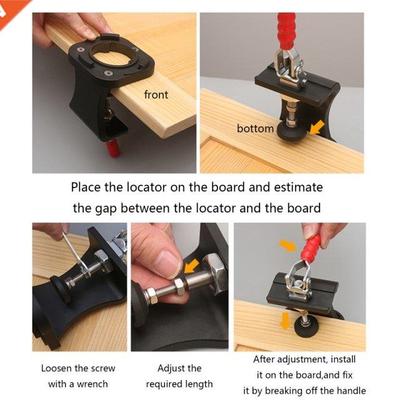 front

bottom

Place the locator on the board and estimate the gap between the locator and the board

Loosen the screw with a wrench

Adjust the required length

After adjustment, install it on the board,and fix it by breaking off the handle