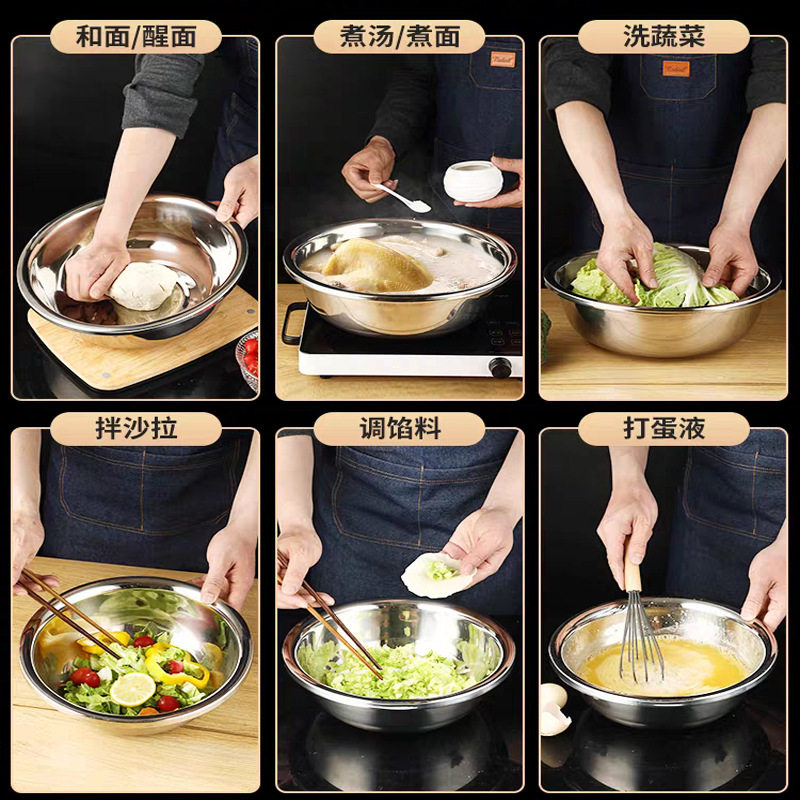 和面/醒面

煮汤/煮面

洗蔬菜

拌沙拉

调馅料

打蛋液