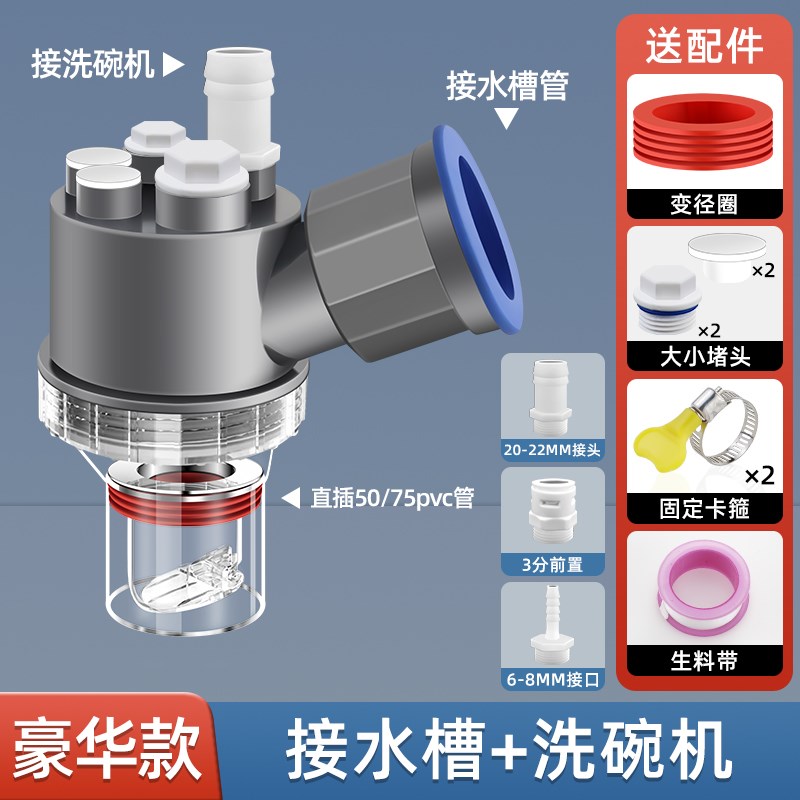 接洗碗机 ▶

接水槽管
▼

◀ 直插50/75pvc管

20-22MM接头

3分前置

6-8MM接口

送配件

变径圈

×2

×2

大小堵头

×2

固定卡箍

生料带

豪华款

接水槽+洗碗机