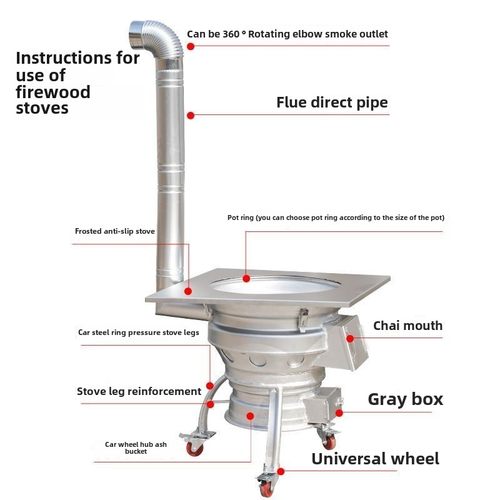 Instructions for use of firewood stoves

Can be 360 ° Rotating elbow smoke outlet

Flue direct pipe

Pot ring (you can choose pot ring according to the size of the pot)

Frosted anti-slip stove

Chai mouth

Car steel ring pressure stove legs

Stove leg reinforcement

Gray box

Car wheel hub ash bucket

Universal wheel