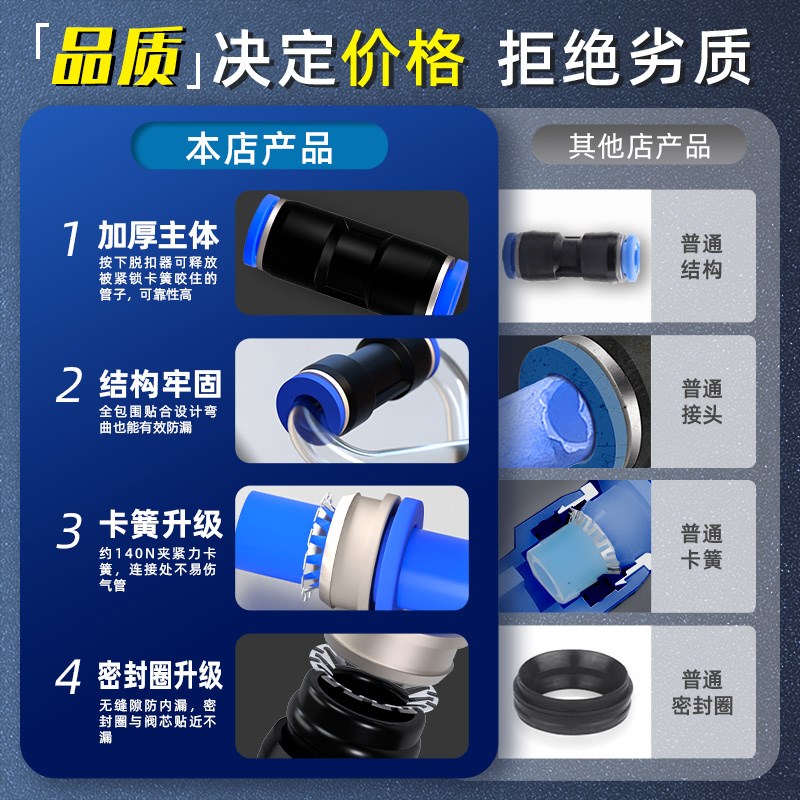 「品质」决定价格 拒绝劣质

本店产品

1 加厚主体
按下脱扣器可释放被紧锁卡簧咬住的管子，可靠性高

2 结构牢固
全包围贴合设计弯曲也能有效防漏

3 卡簧升级
约140N夹紧力卡簧，连接处不易伤气管

4 密封圈升级
无缝隙防内漏，密封圈与阀芯贴近不漏

其他店产品

普通结构

普通接头

普通卡簧

普通密封圈