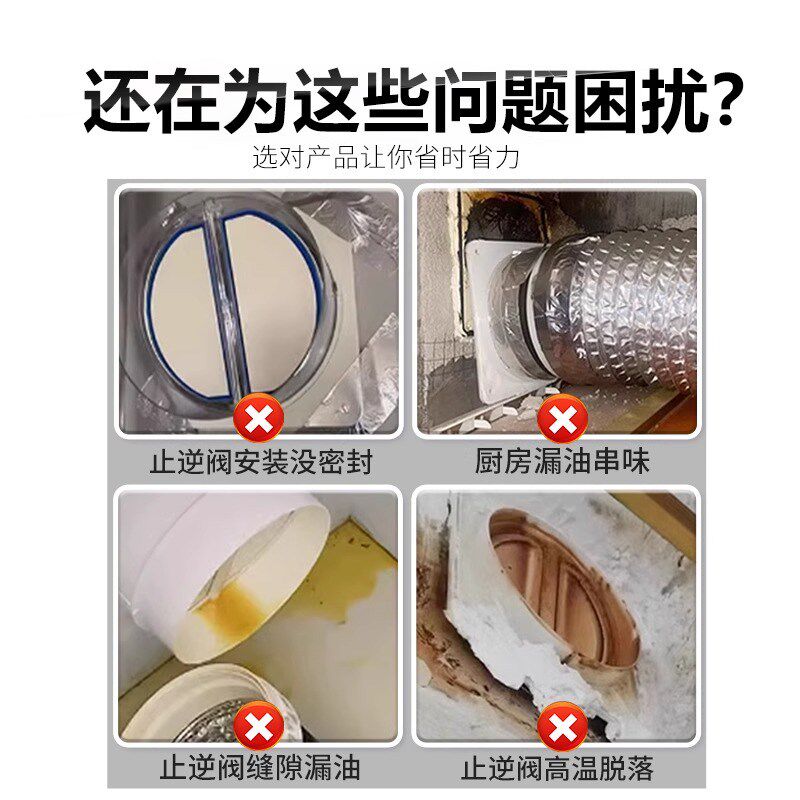 还在为这些问题困扰?

选对产品让你省时省力

止逆阀安装没密封

厨房漏油串味

止逆阀缝隙漏油

止逆阀高温脱落