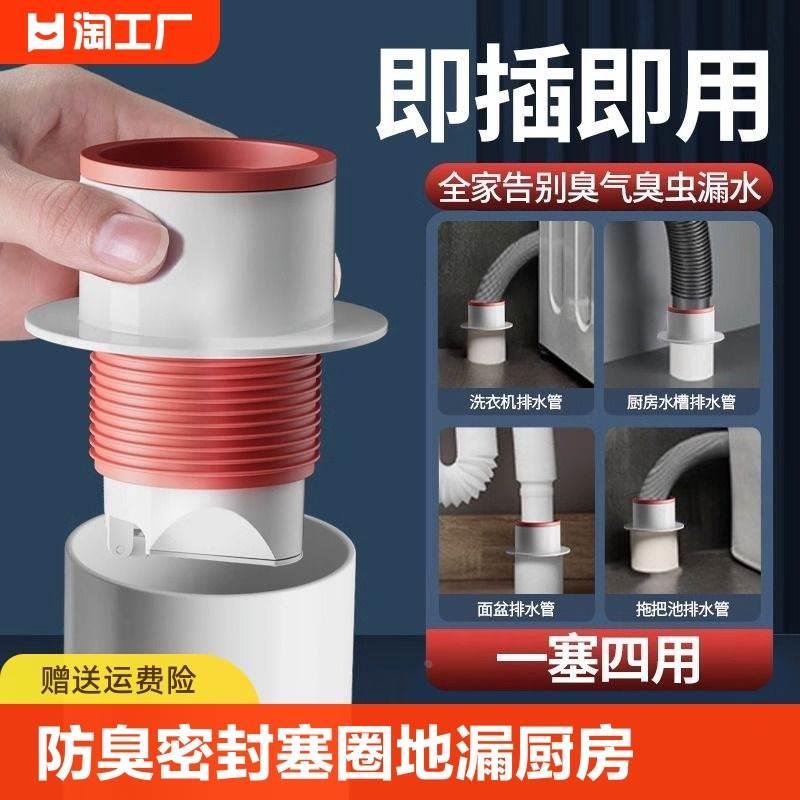 淘工厂

即插即用

全家告别臭气臭虫漏水

洗衣机排水管

厨房水槽排水管

面盆排水管

拖把池排水管

一塞四用

赠送运费险

防臭密封塞圈地漏厨房