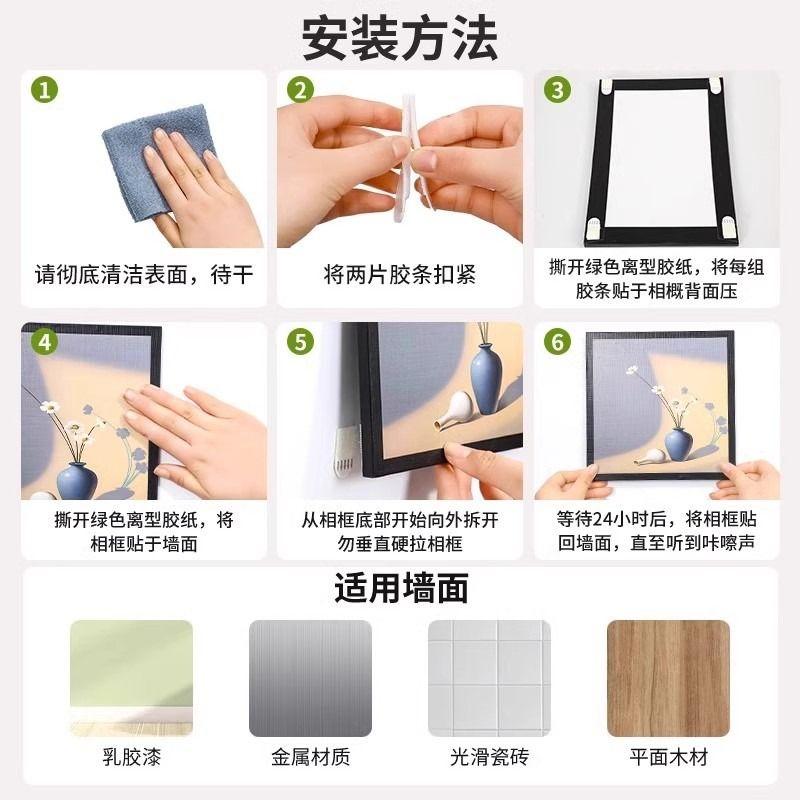 安装方法

1
请彻底清洁表面，待干

2
将两片胶条扣紧

3
撕开绿色离型胶纸，将每组胶条贴于相概背面压

4
撕开绿色离型胶纸，将相框贴于墙面

5
从相框底部开始向外拆开勿垂直硬拉相框

6
等待24小时后，将相框贴回墙面，直至听到咔嚓声

适用墙面

乳胶漆

金属材质

光滑瓷砖

平面木材