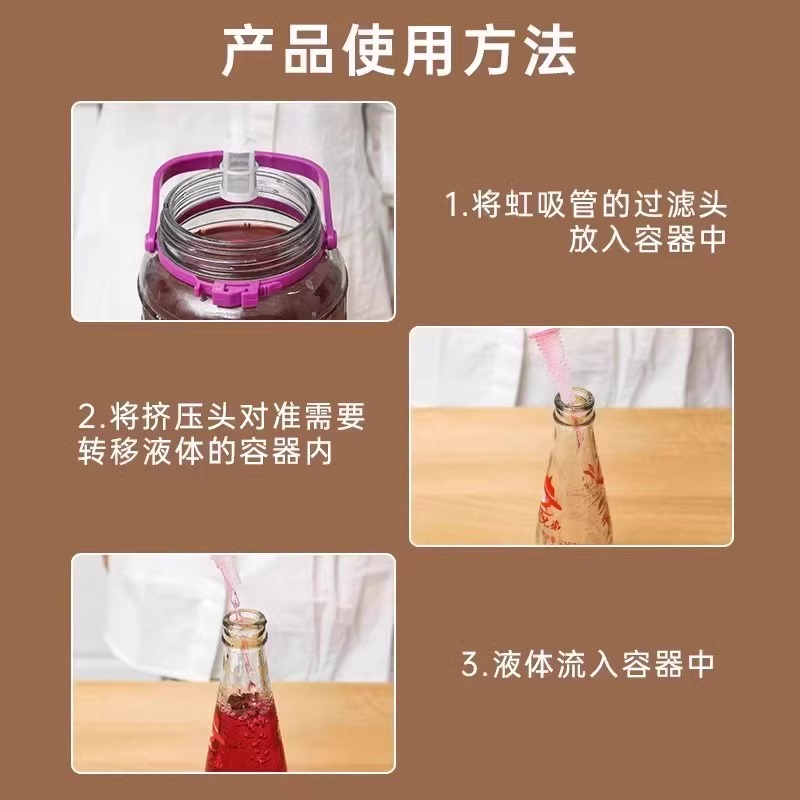 产品使用方法

1.将虹吸管的过滤头放入容器中

2.将挤压头对准需要转移液体的容器内

3.液体流入容器中