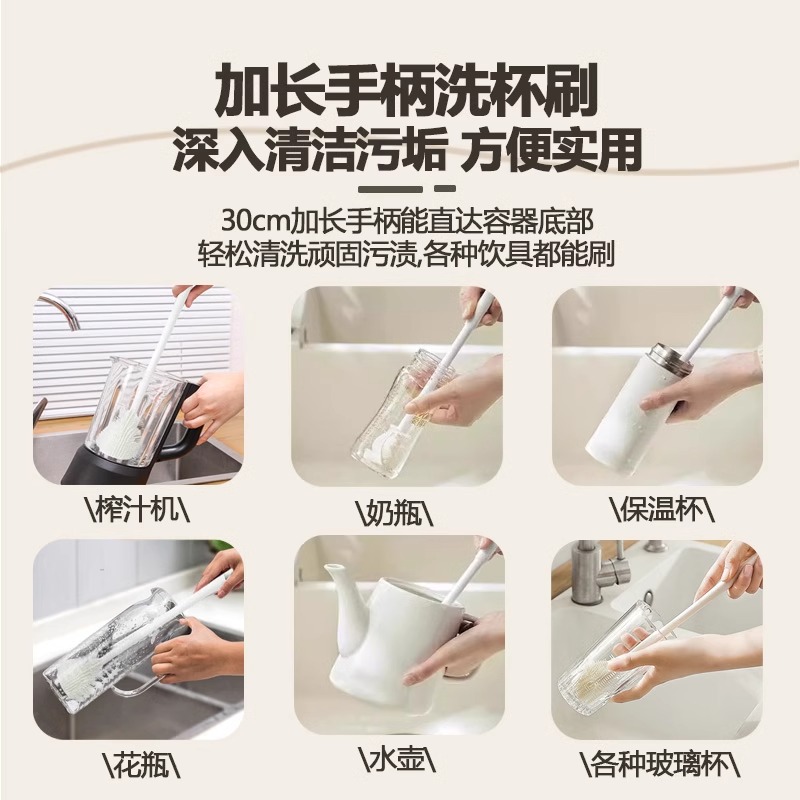 加长手柄洗杯刷
深入清洁污垢 方便实用

30cm加长手柄能直达容器底部
轻松清洗顽固污渍,各种饮具都能刷

\榨汁机\

\奶瓶\

\保温杯\

\花瓶\

\水壶\

\各种玻璃杯\