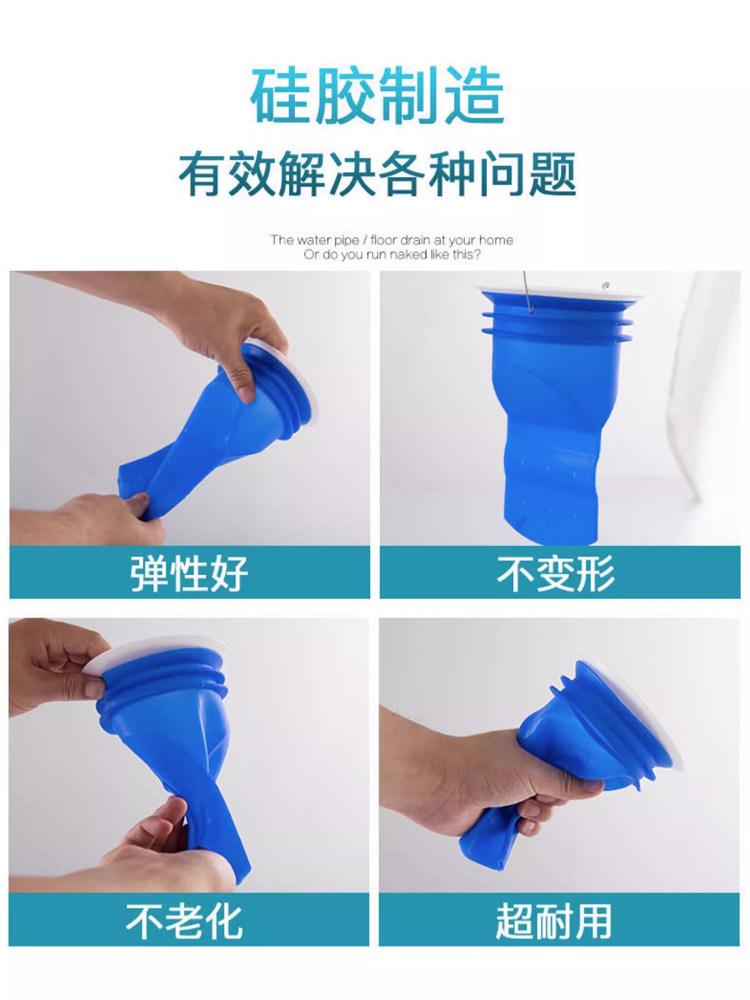 硅胶制造
有效解决各种问题

The water pipe / floor drain at your home
Or do you run naked like this?

弹性好

不变形

不老化

超耐用