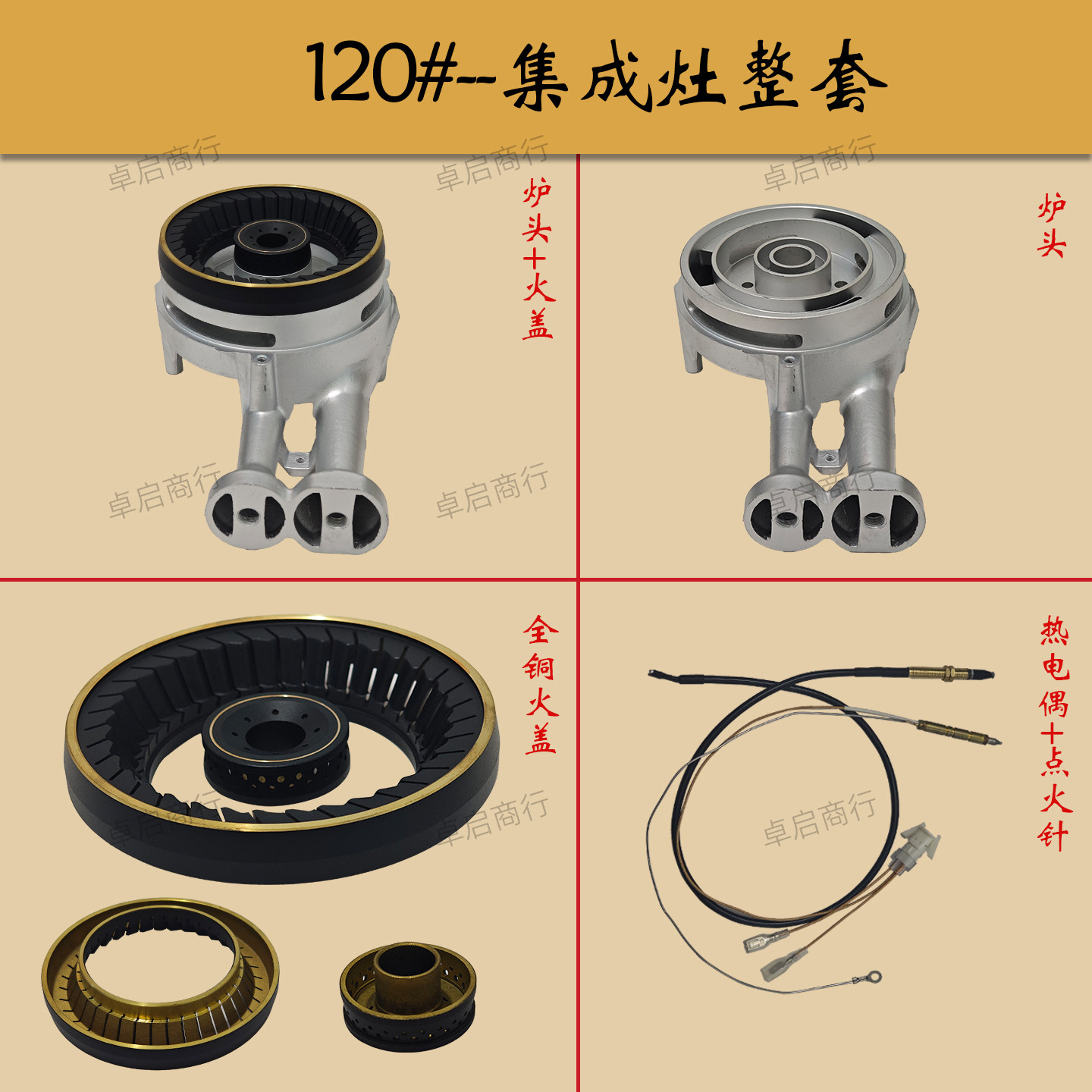 120#--集成灶整套

卓启商行 卓启商行 卓启商行

炉头+火盖

炉头

卓启商行 卓启商行 卓启商行

全铜火盖

热电偶+点火针

卓启商行 卓启商行 卓启商行