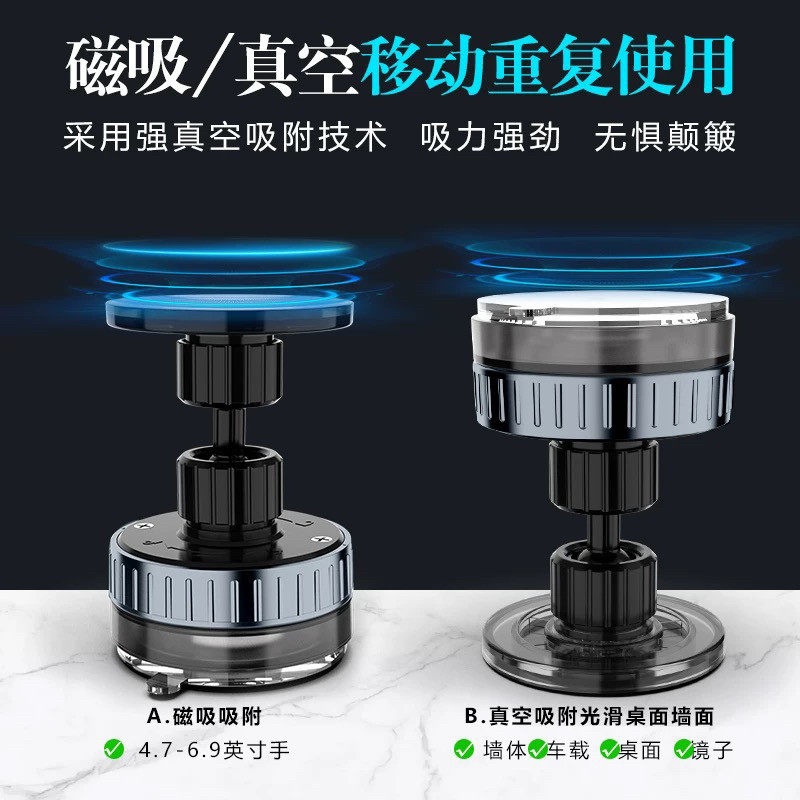 磁吸/真空移动重复使用

采用强真空吸附技术 吸力强劲 无惧颠簸

A.磁吸吸附

4.7-6.9英寸手

B.真空吸附光滑桌面墙面

墙体 车载 桌面 镜子