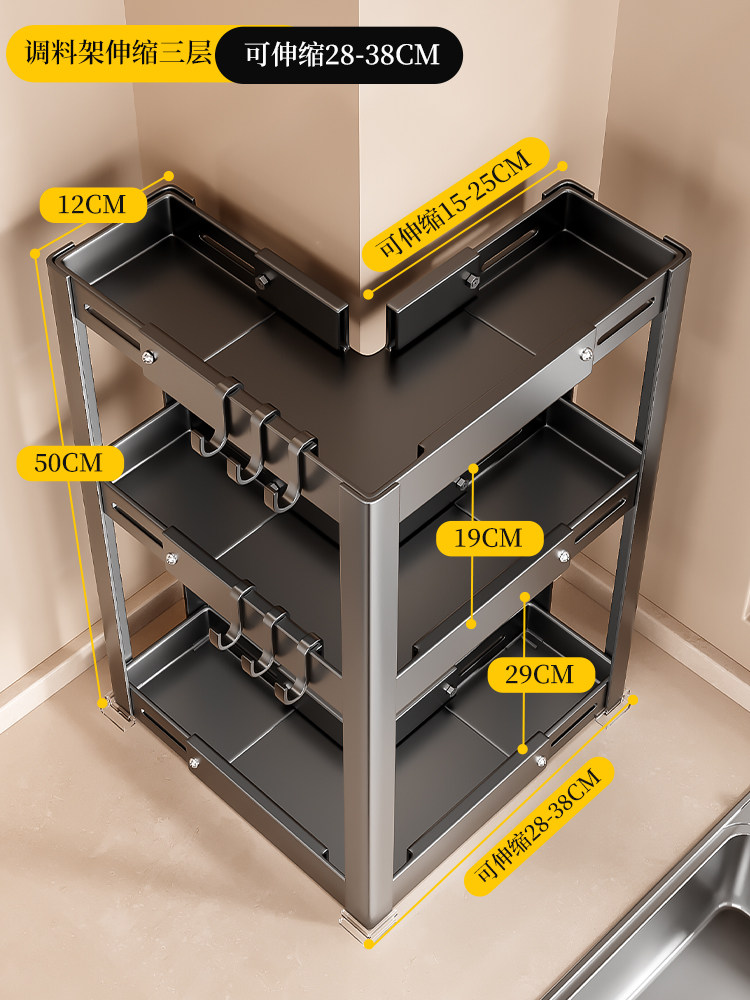 调料架伸缩三层 可伸缩28-38CM

12CM

可伸缩15-25CM

50CM

19CM

29CM

可伸缩28-38CM