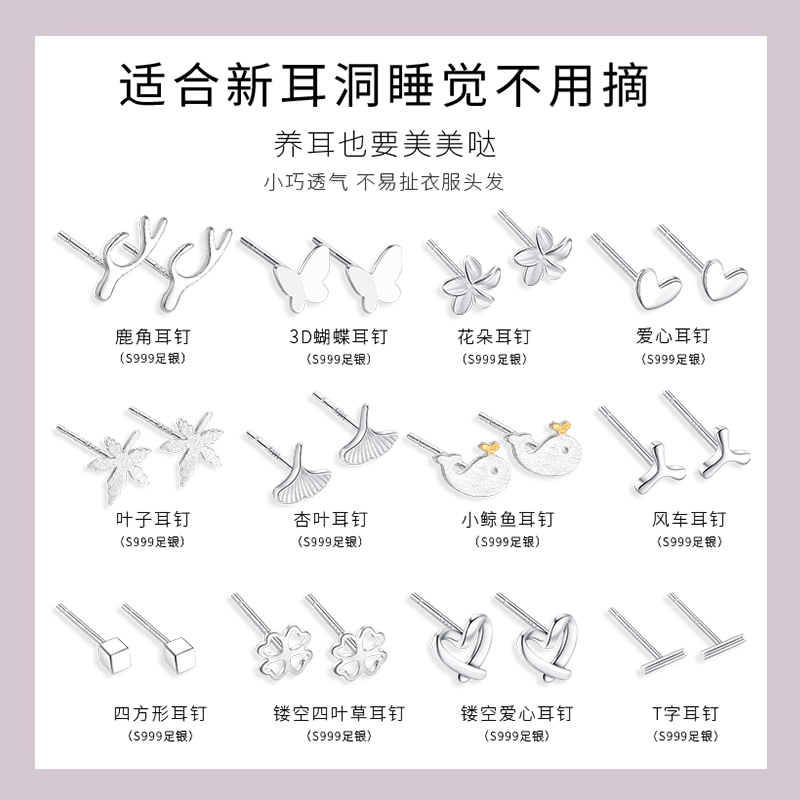 适合新耳洞睡觉不用摘

养耳也要美美哒

小巧透气 不易扯衣服头发

鹿角耳钉
（S999足银）

3D蝴蝶耳钉
（S999足银）

花朵耳钉
（S999足银）

爱心耳钉
（S999足银）

叶子耳钉
（S999足银）

杏叶耳钉
（S999足银）

小鲸鱼耳钉
（S999足银）

风车耳钉
（S999足银）

四方形耳钉
（S999足银）

镂空四叶草耳钉
（S999足银）

镂空爱心耳钉
（S999足银）

T字耳钉
（S999足银）