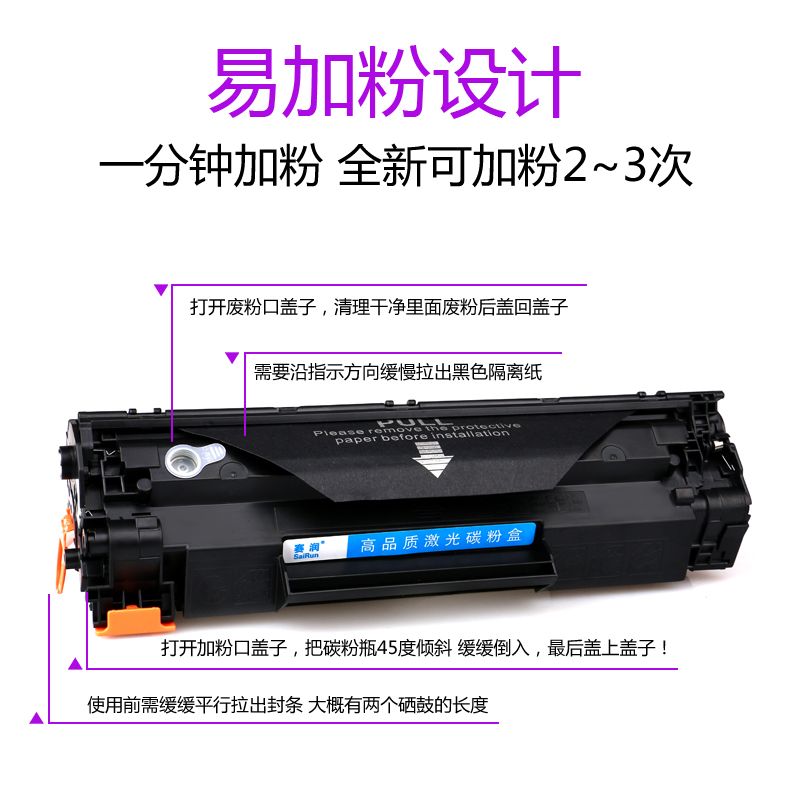 易加粉设计

一分钟加粉 全新可加粉2~3次

打开废粉口盖子，清理干净里面废粉后盖回盖子

需要沿指示方向缓慢拉出黑色隔离纸

PULL
Please remove the protective paper before installation

赛润
SaiRun
高品质激光碳粉盒

打开加粉口盖子，把碳粉瓶45度倾斜 缓缓倒入，最后盖上盖子！

使用前需缓缓平行拉出封条 大概有两个硒鼓的长度