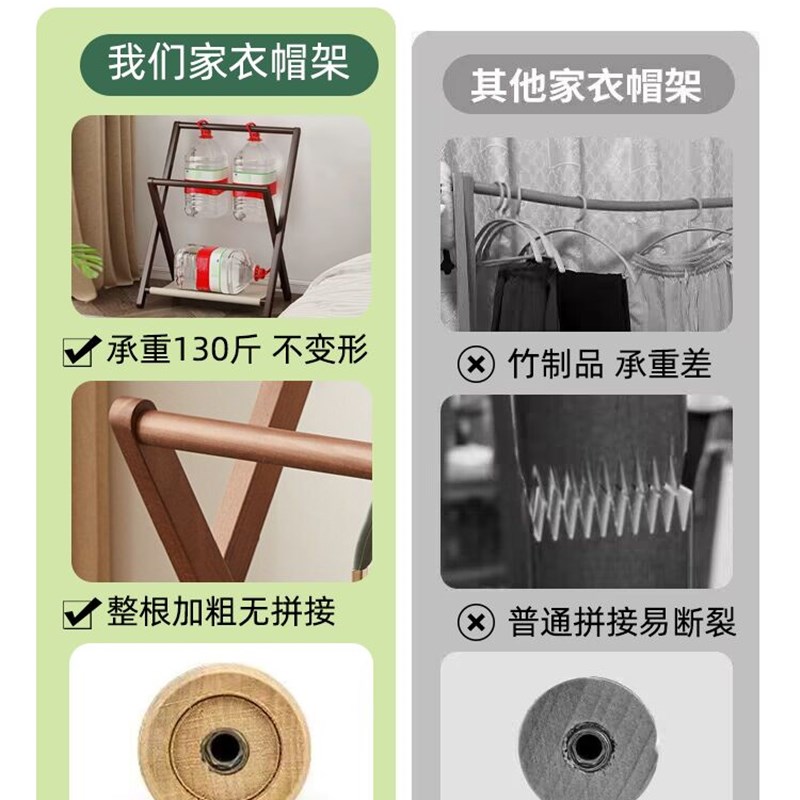 我们家衣帽架

承重130斤 不变形

整根加粗无拼接

其他家衣帽架

竹制品 承重差

普通拼接易断裂