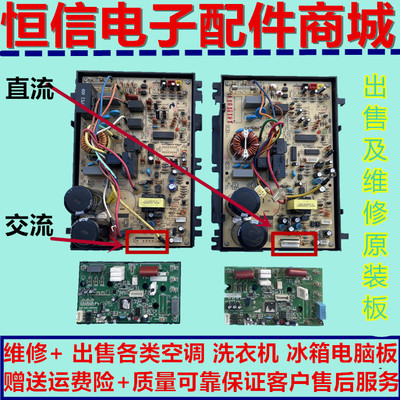 恒信电子配件商城

直流

交流

出售及维修原装板

维修+ 出售各类空调 洗衣机 冰箱电脑板
赠送运费险+质量可靠保证客户售后服务