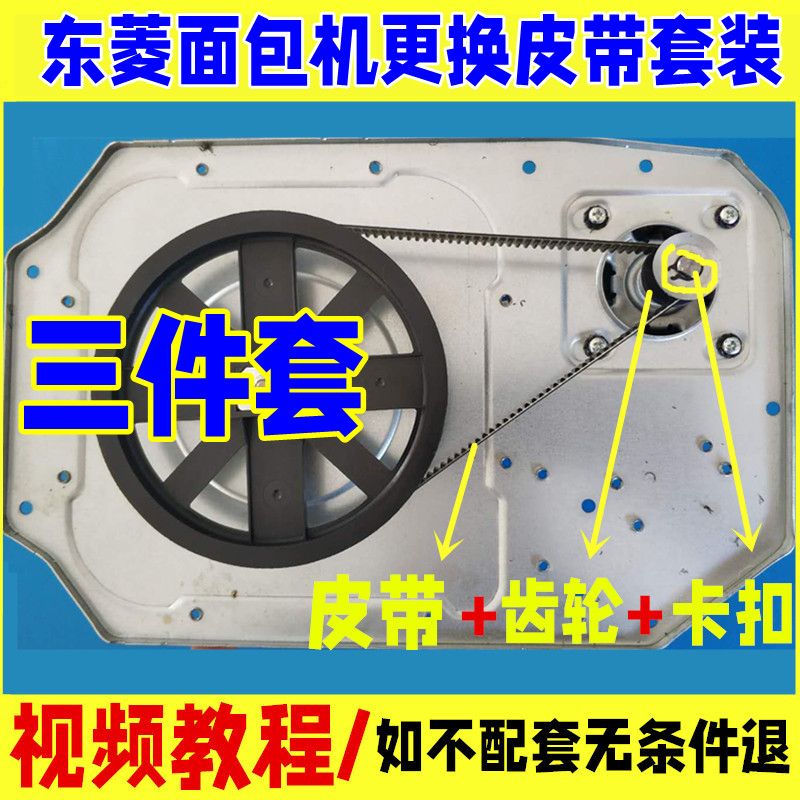 东菱面包机更换皮带套装

三件套

皮带+齿轮+卡扣

视频教程/如不配套无条件退