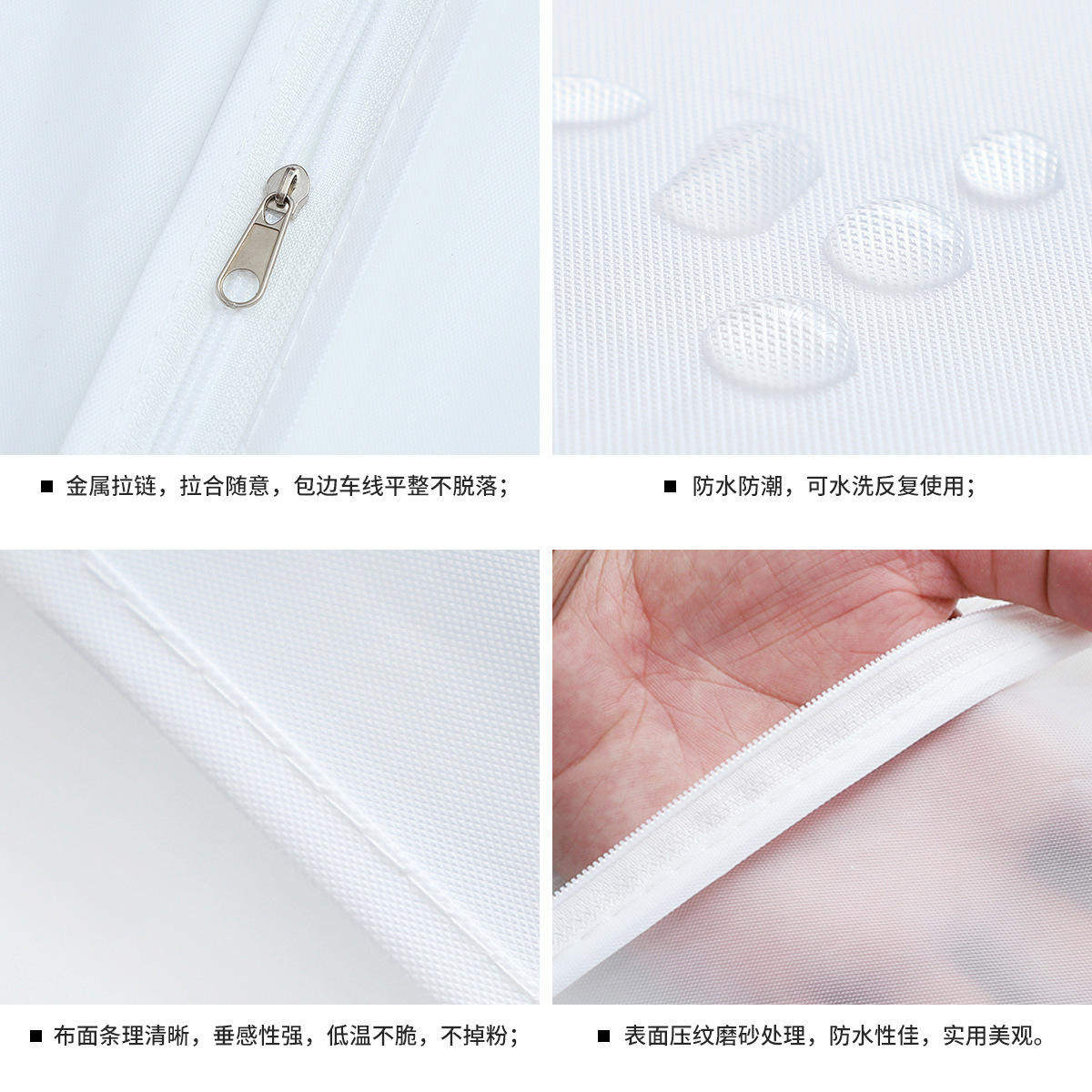 ■ 金属拉链，拉合随意，包边车线平整不脱落；

■ 防水防潮，可水洗反复使用；

■ 布面条理清晰，垂感性强，低温不脆，不掉粉；

■ 表面压纹磨砂处理，防水性佳，实用美观。