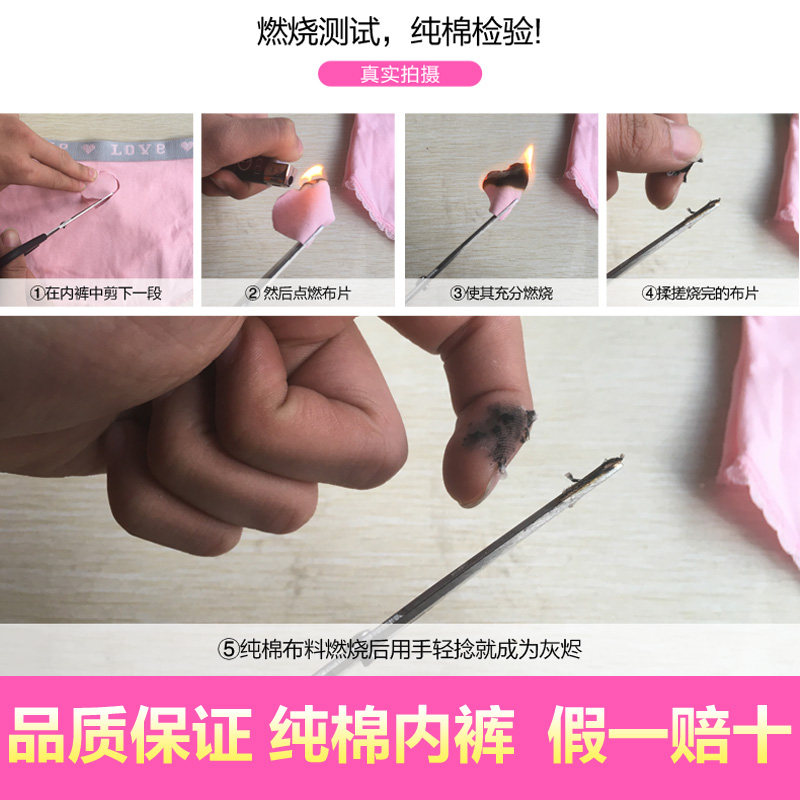 燃烧测试，纯棉检验!

真实拍摄

LOVE

①在内裤中剪下一段

② 然后点燃布片

③使其充分燃烧

④揉搓烧完的布片

⑤纯棉布料燃烧后用手轻捻就成为灰烬

品质保证 纯棉内裤 假一赔十