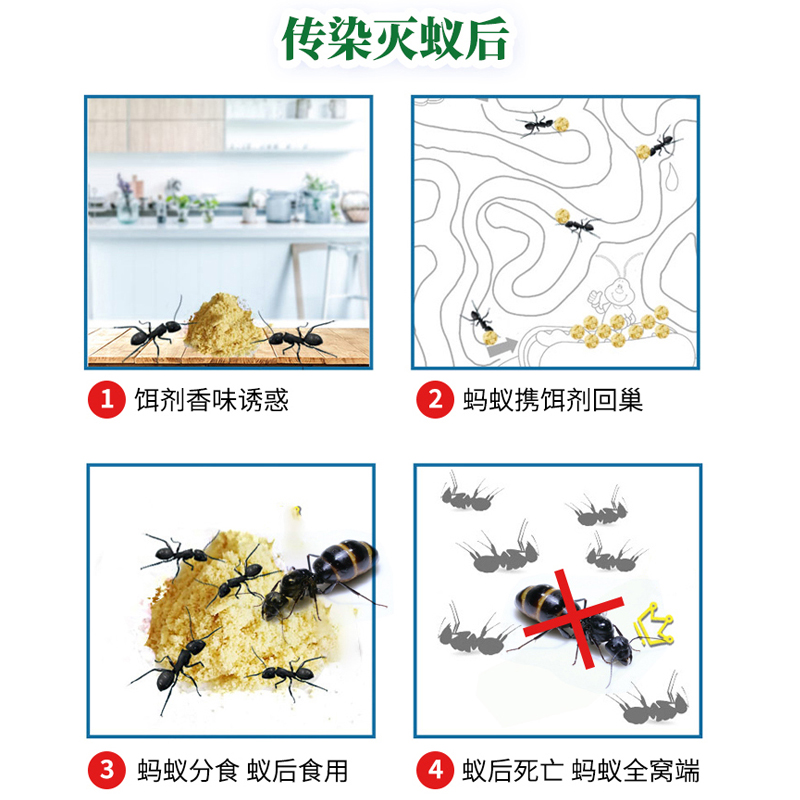 传染灭蚁后

1 饵剂香味诱惑

2 蚂蚁携饵剂回巢

3 蚂蚁分食 蚁后食用

4 蚁后死亡 蚂蚁全窝端