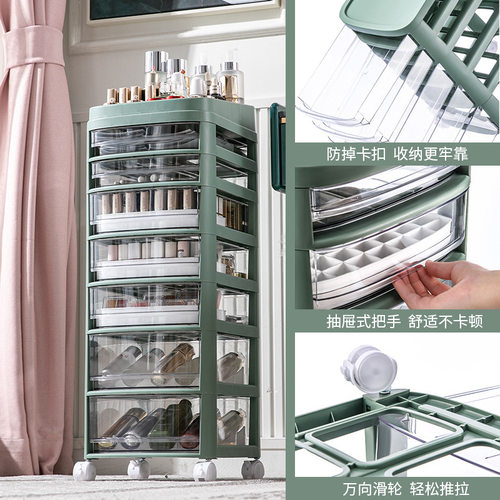 防掉卡扣 收纳更牢靠

抽屉式把手 舒适不卡顿

万向滑轮 轻松推拉