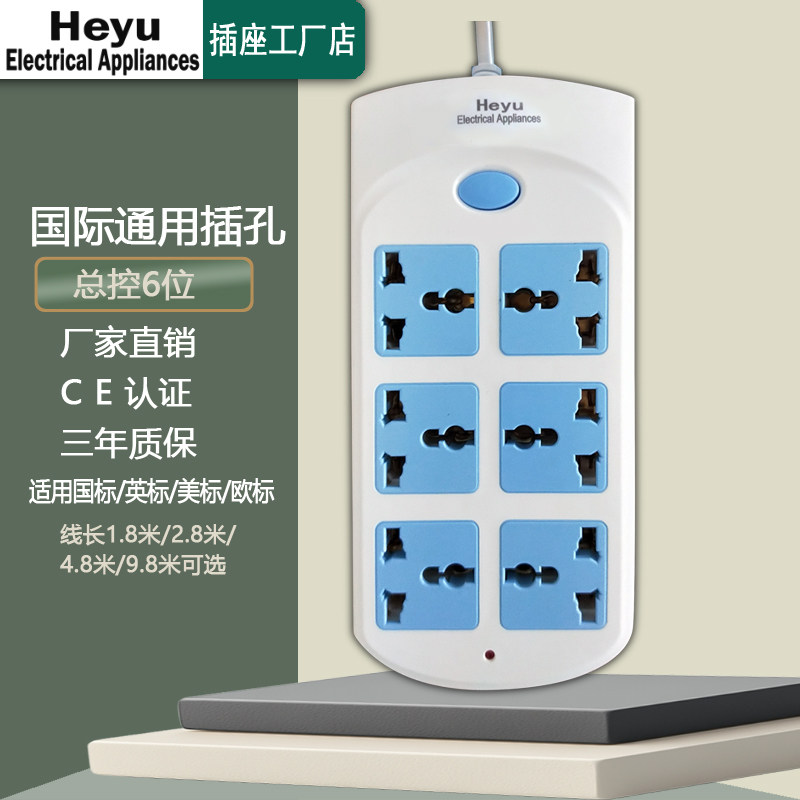 Heyu
Electrical Appliances

插座工厂店

Heyu
Electrical Appliances

国际通用插孔

总控6位

厂家直销

C E 认证

三年质保

适用国标/英标/美标/欧标

线长1.8米/2.8米/4.8米/9.8米可选