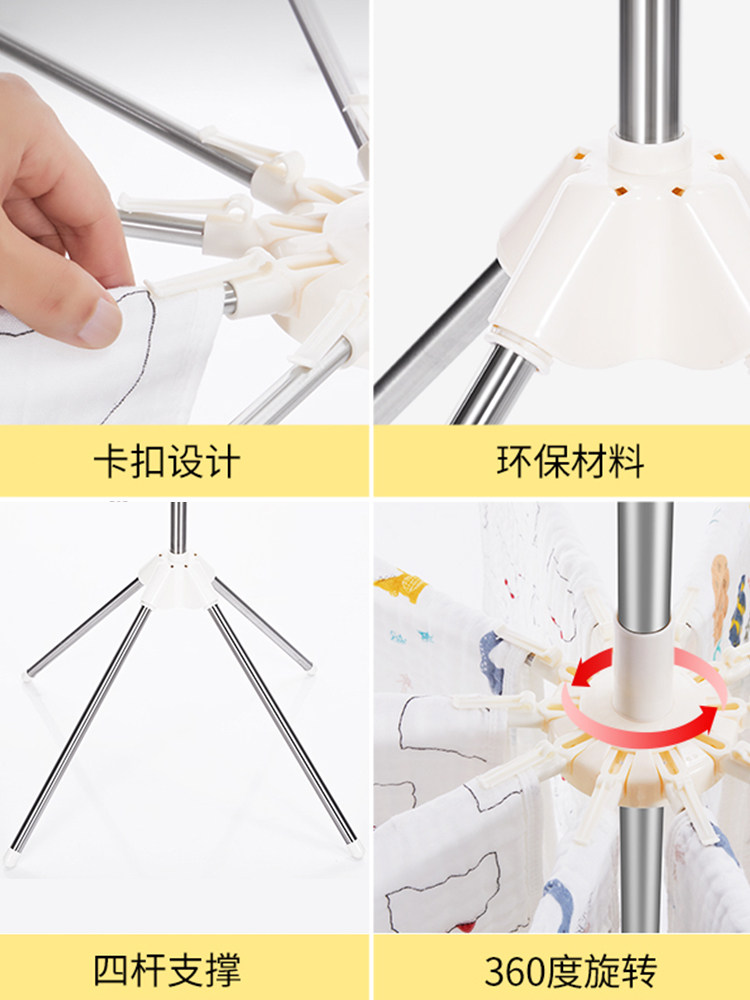 卡扣设计

环保材料

四杆支撑

360度旋转