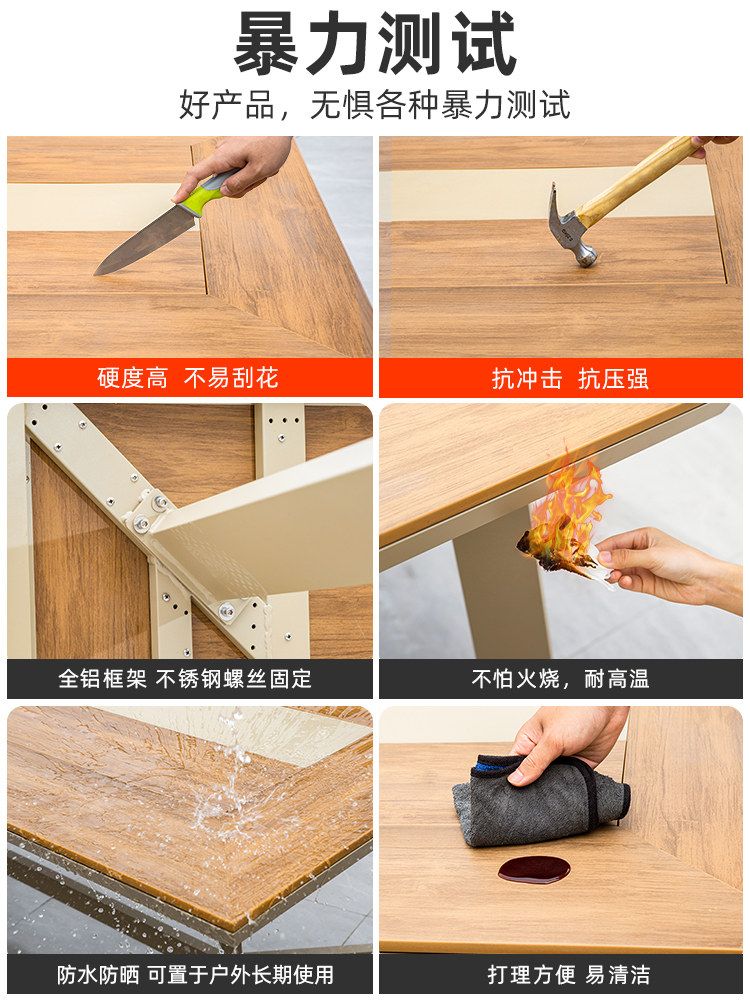 暴力测试

好产品，无惧各种暴力测试

硬度高 不易刮花

抗冲击 抗压强

全铝框架 不锈钢螺丝固定

不怕火烧，耐高温

防水防晒 可置于户外长期使用

打理方便 易清洁