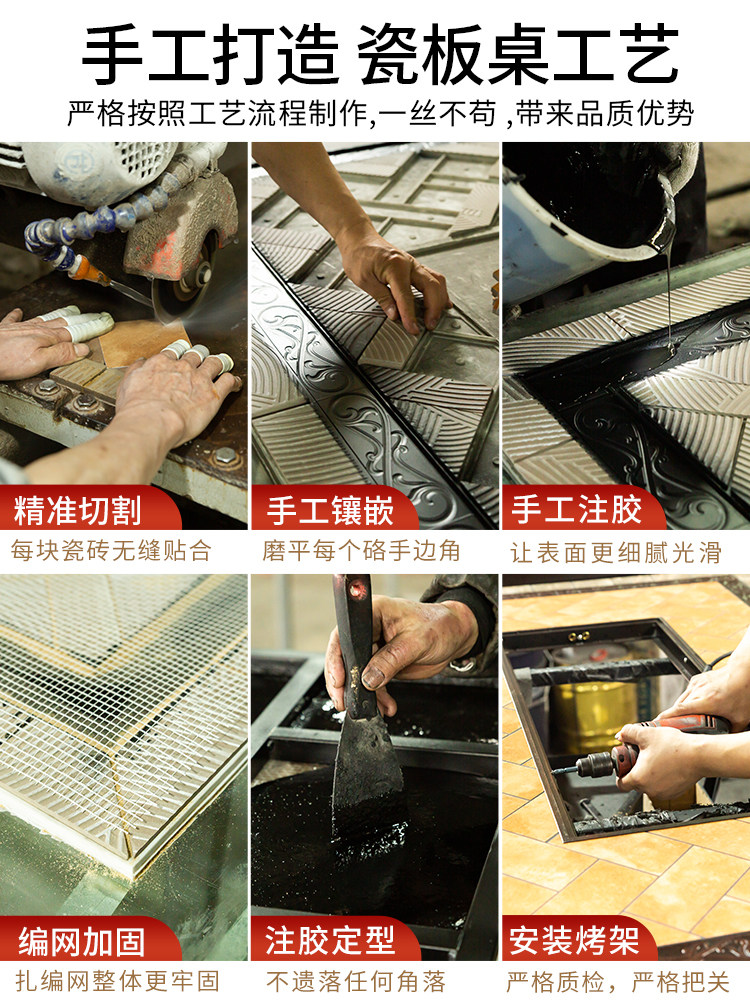 手工打造 瓷板桌工艺

严格按照工艺流程制作,一丝不苟 ,带来品质优势

精准切割
每块瓷砖无缝贴合

手工镶嵌
磨平每个硌手边角

手工注胶
让表面更细腻光滑

编网加固
扎编网整体更牢固

注胶定型
不遗落任何角落

安装烤架
严格质检，严格把关