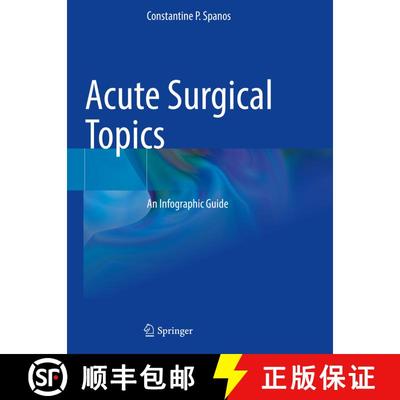 Constantine P. Spanos

Acute Surgical Topics

An Infographic Guide

Springer

SF 顺丰包邮 正版保证