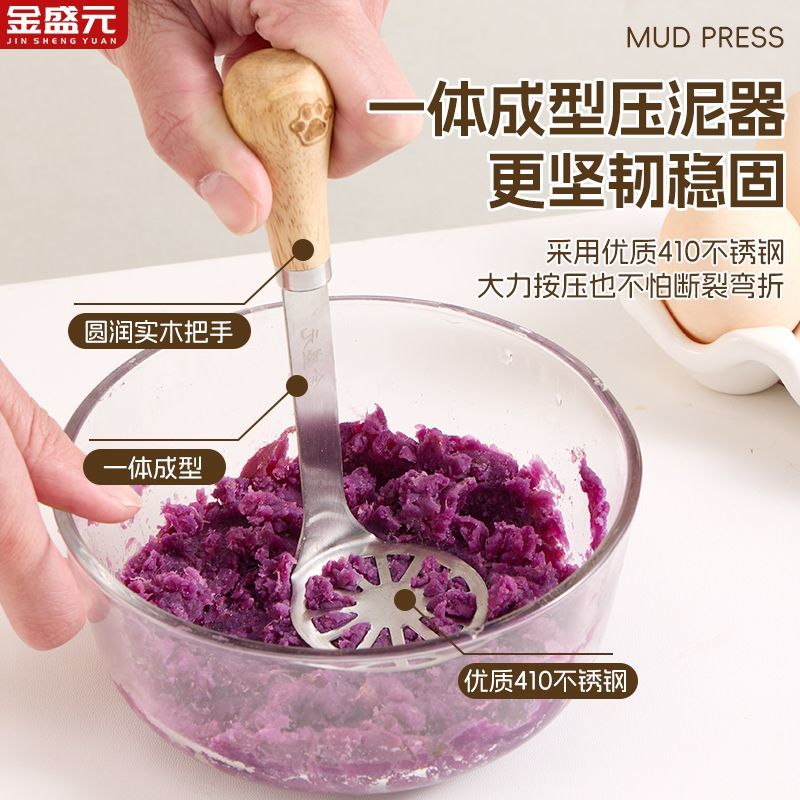 金盛元
JIN SHENG YUAN

MUD PRESS

一体成型压泥器
更坚韧稳固

采用优质410不锈钢
大力按压也不怕断裂弯折

圆润实木把手

一体成型

优质410不锈钢