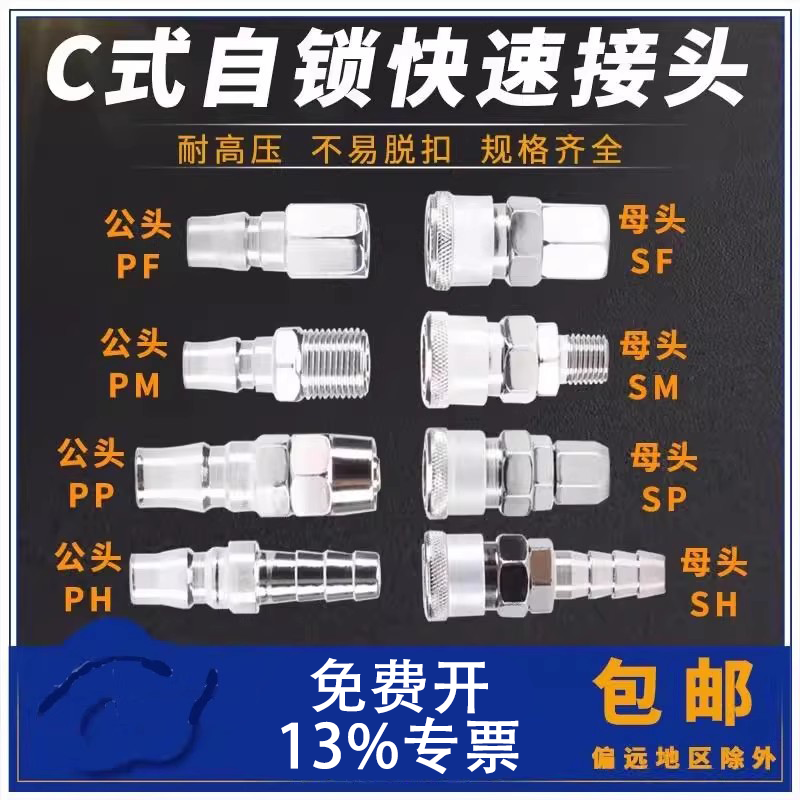 C式自锁快速接头

耐高压 不易脱扣 规格齐全

公头 PF

母头 SF

公头 PM

母头 SM

公头 PP

母头 SP

公头 PH

母头 SH

免费开 13%专票

包邮

偏远地区除外