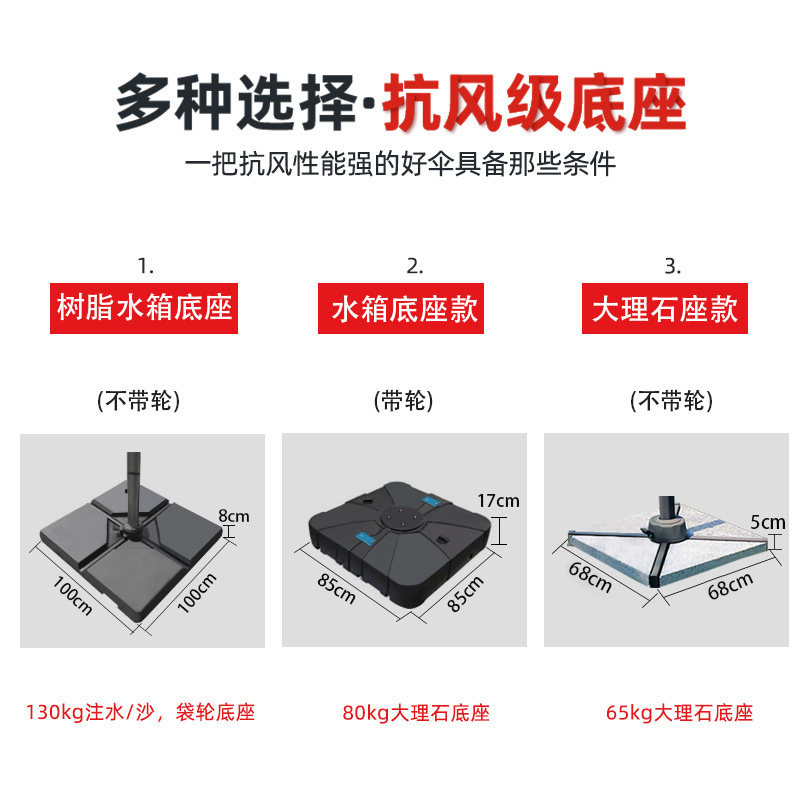 多种选择·抗风级底座

一把抗风性能强的好伞具备那些条件

1.
树脂水箱底座
（不带轮）
8cm
100cm
100cm
130kg注水/沙，袋轮底座

2.
水箱底座款
（带轮）
17cm
85cm
85cm
80kg大理石底座

3.
大理石座款
（不带轮）
5cm
68cm
68cm
65kg大理石底座