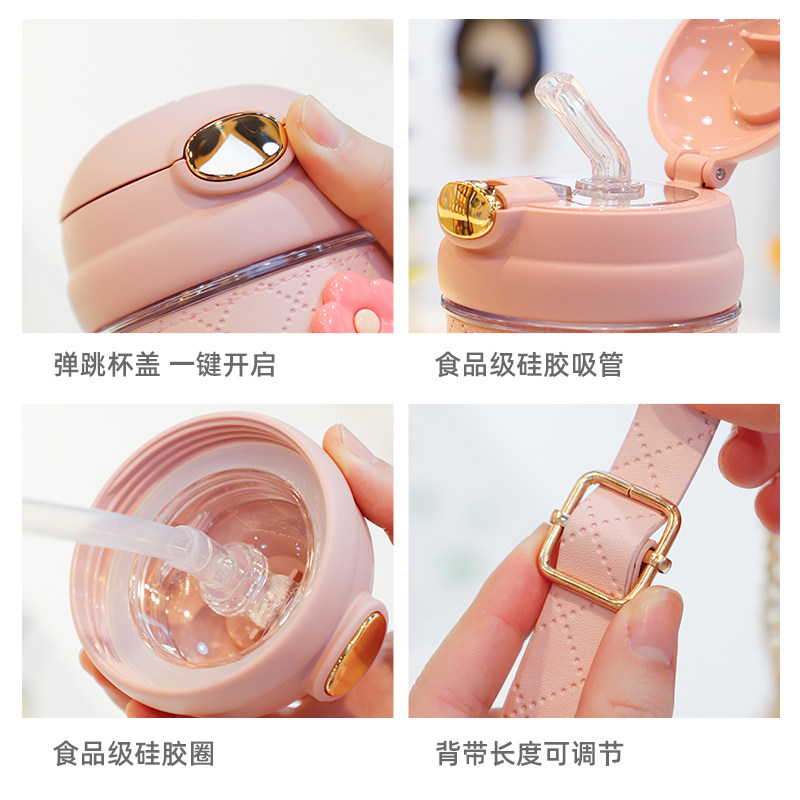 弹跳杯盖 一键开启

食品级硅胶吸管

食品级硅胶圈

背带长度可调节