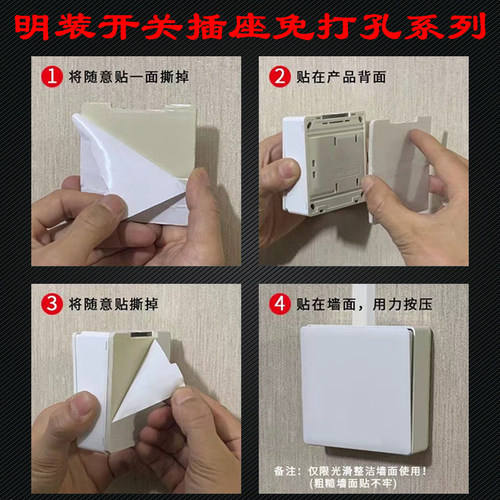 明装开关插座免打孔系列

1 将随意贴一面撕掉

2 贴在产品背面

3 将随意贴撕掉

4 贴在墙面，用力按压

备注：仅限光滑整洁墙面使用！
(粗糙墙面贴不牢)