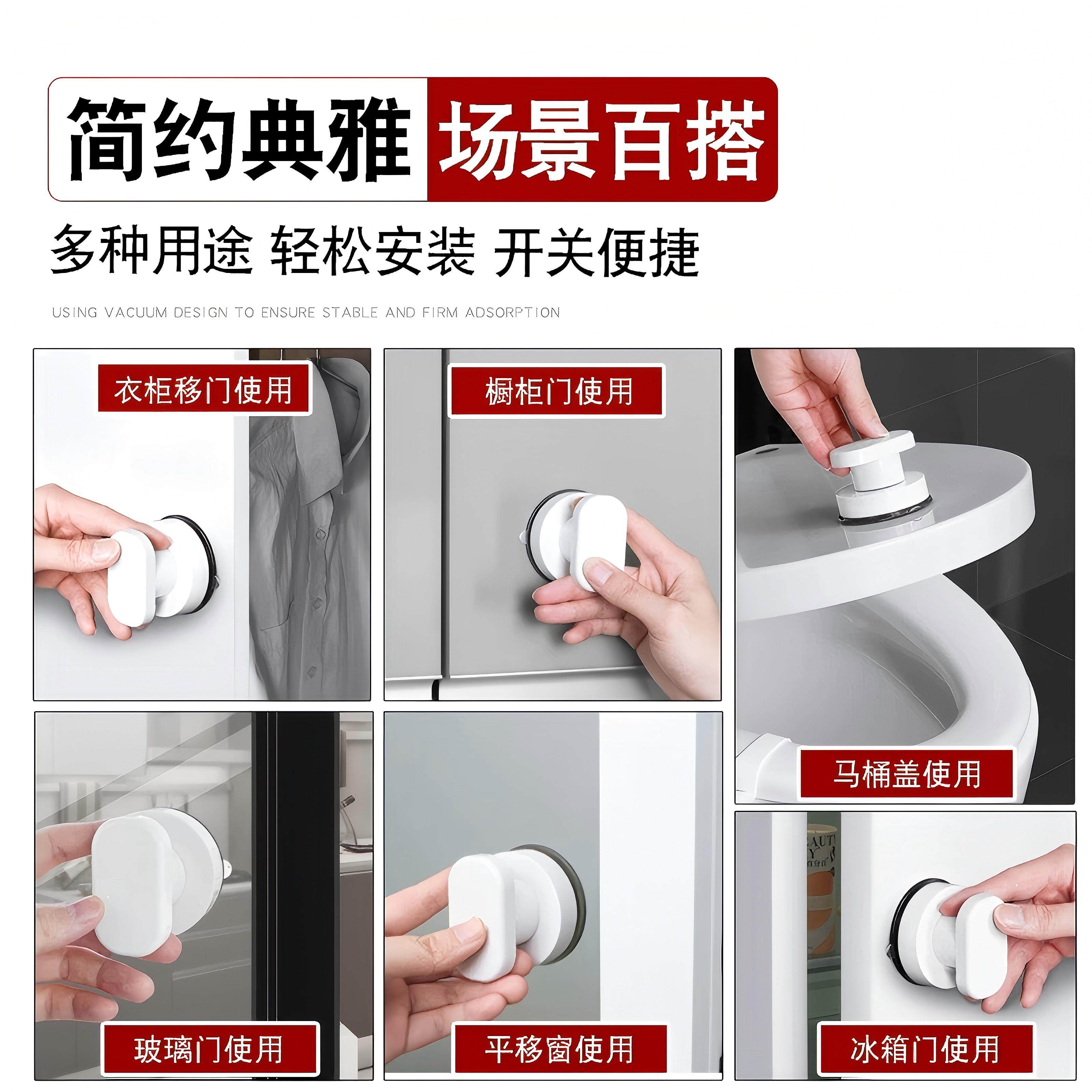 简约典雅 场景百搭

多种用途 轻松安装 开关便捷

USING VACUUM DESIGN TO ENSURE STABLE AND FIRM ADSORPTION

衣柜移门使用

橱柜门使用

马桶盖使用

玻璃门使用

平移窗使用

冰箱门使用