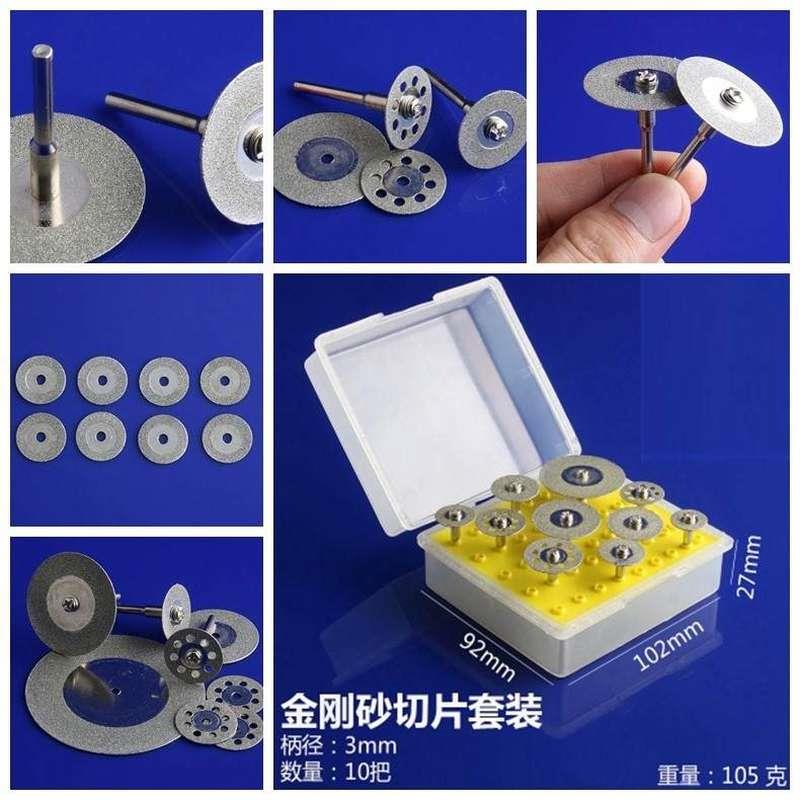 27mm
92mm
102mm
金刚砂切片套装
柄径：3mm
数量：10把
重量：105 克