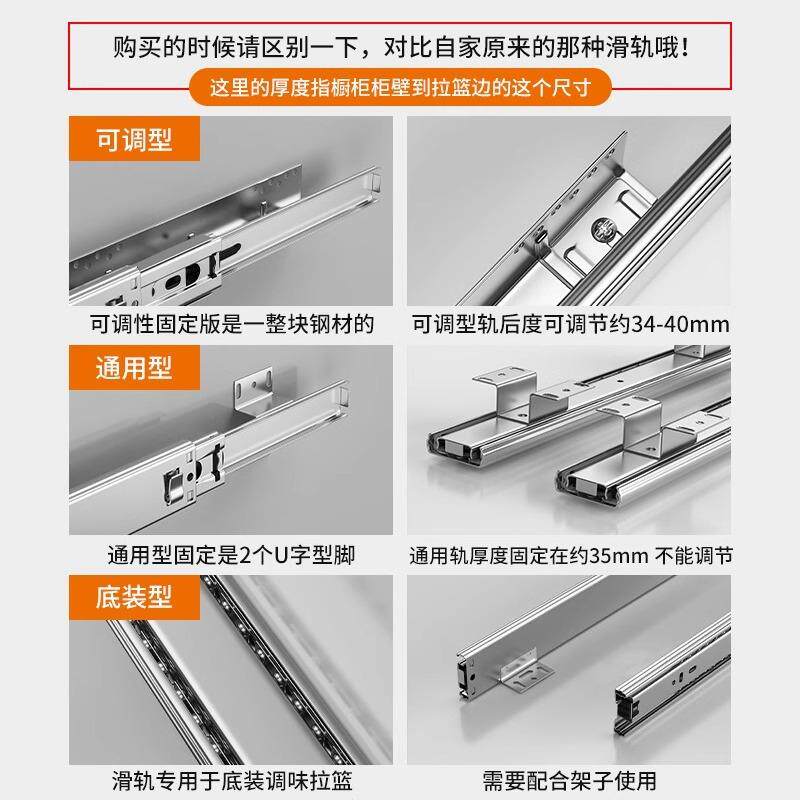 购买的时候请区别一下，对比自家原来的那种滑轨哦！

这里的厚度指橱柜柜壁到拉篮边的这个尺寸

可调型

可调性固定版是一整块钢材的

可调型轨后度可调节约34-40mm

通用型

通用型固定是2个U字型脚

通用轨厚度固定在约35mm 不能调节

底装型

滑轨专用于底装调味拉篮

需要配合架子使用