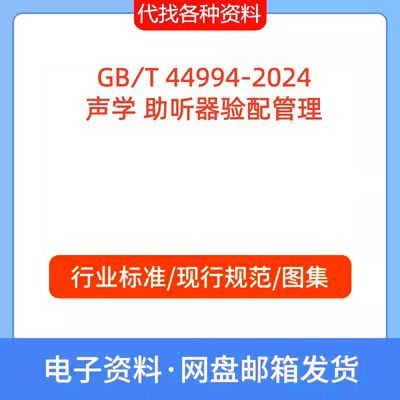 代找各种资料

GB/T 44994-2024
声学 助听器验配管理

行业标准/现行规范/图集

电子资料·网盘邮箱发货