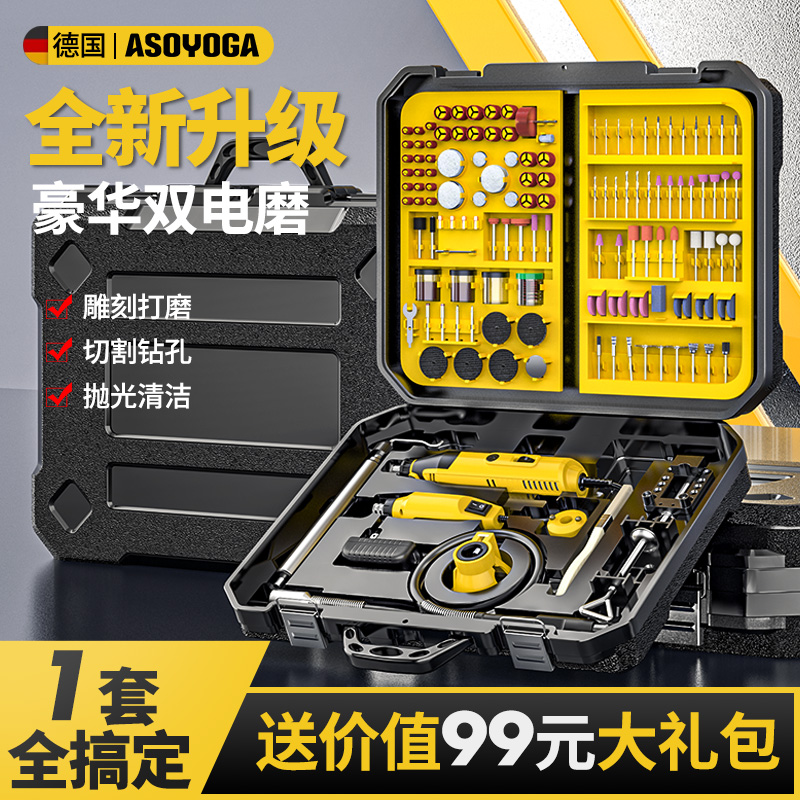 德国 | ASOYOGA

全新升级
豪华双电磨

雕刻打磨
切割钻孔
抛光清洁

1套
全搞定

送价值99元大礼包