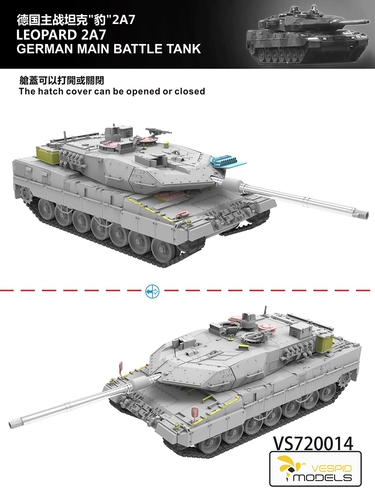 德国主战坦克"豹"2A7
LEOPARD 2A7
GERMAN MAIN BATTLE TANK

艙蓋可以打開或關閉
The hatch cover can be opened or closed

VS720014

VESPID MODELS